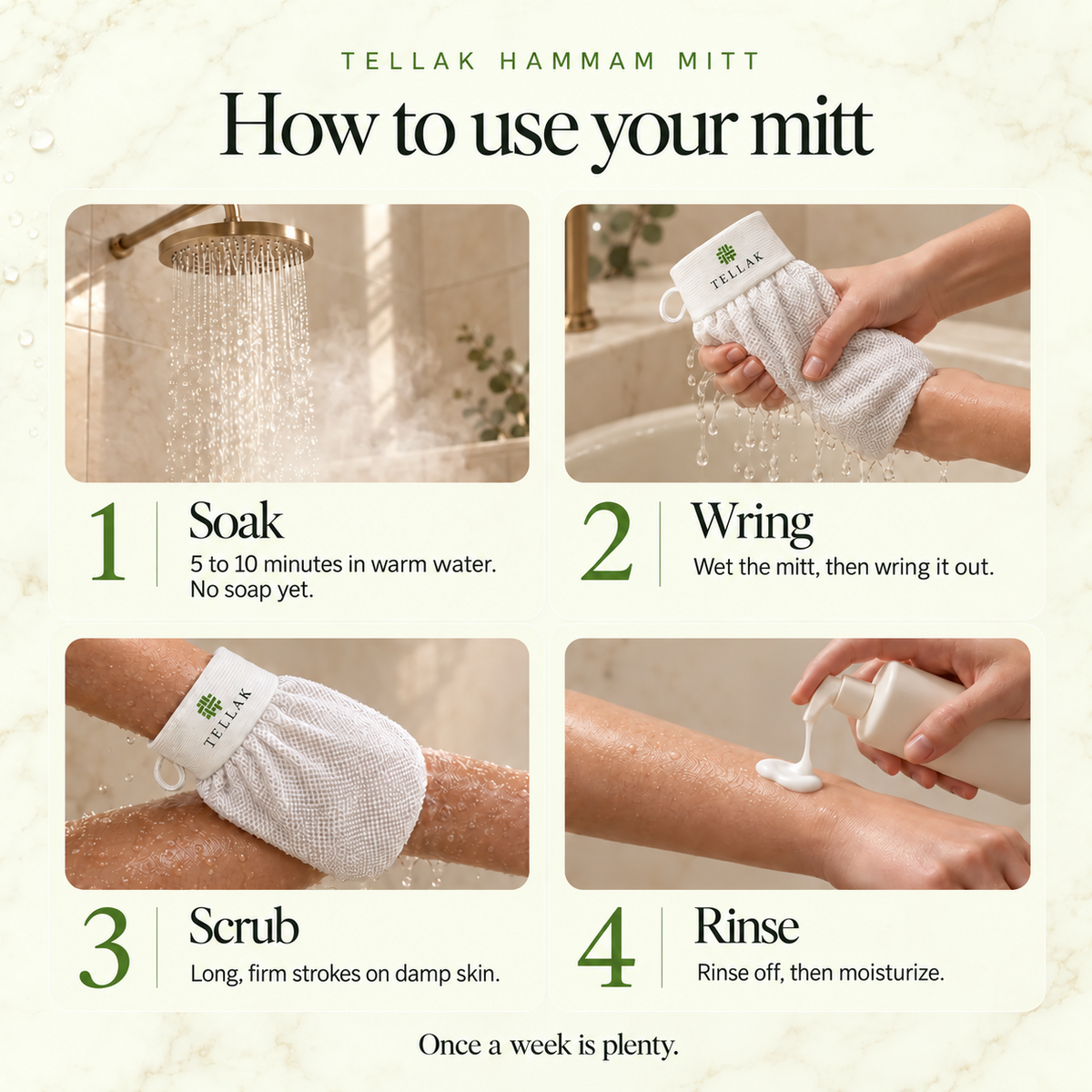 TELLAK HAMMAM MITT

How to use your mitt

TELLAK

1

Soak

5 to 10 minutes in warm water. No soap yet.

2

Wring

Wet the mitt, then wring it out.

TELLAK

3

Scrub

Long, firm strokes on damp skin.

4

Rinse

Rinse off, then moisturize.

Once a week is plenty.